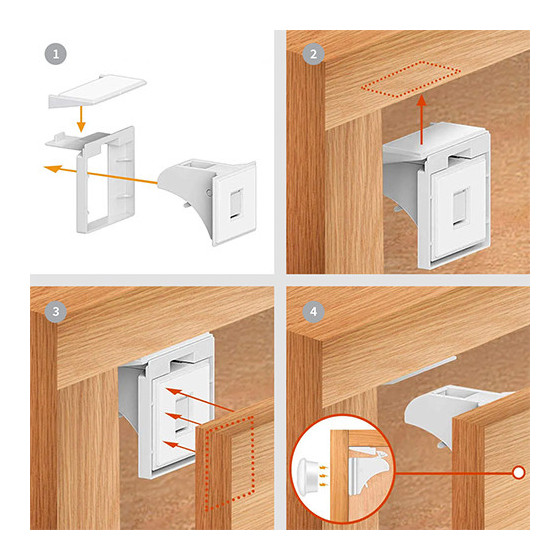 1

2

3

4